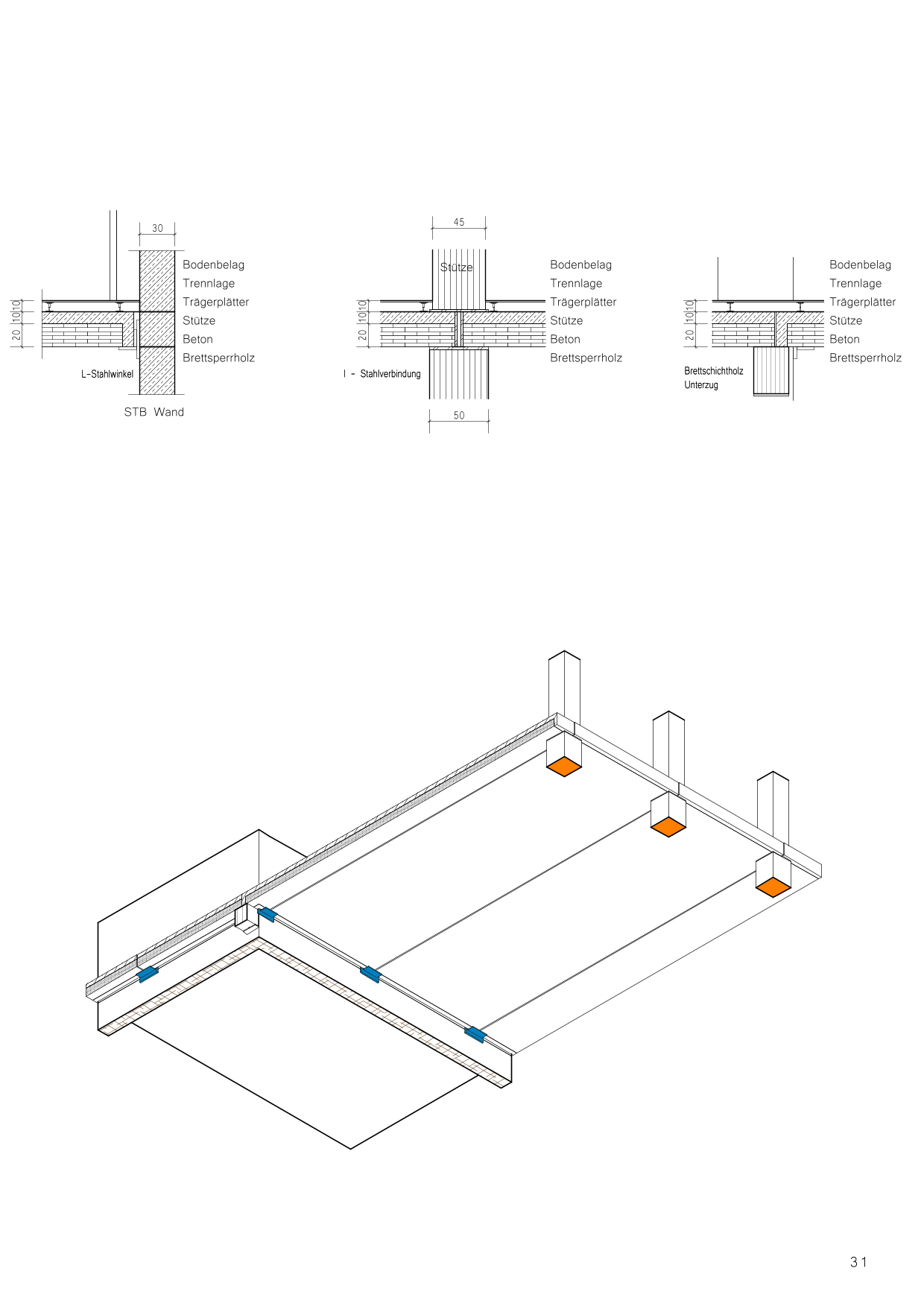 30

10 10 20

Bodenbelag
Trennlage
Trägerplätter
Stütze
Beton
Brettsperrholz

L-Stahlwinkel

STB Wand

45

Stütze

10 10 20

Bodenbelag
Trennlage
Trägerplätter
Stütze
Beton
Brettsperrholz

I - Stahlverbindung

50

10 10 20

Bodenbelag
Trennlage
Trägerplätter
Stütze
Beton
Brettsperrholz

Brettschichtholz
Unterzug

31